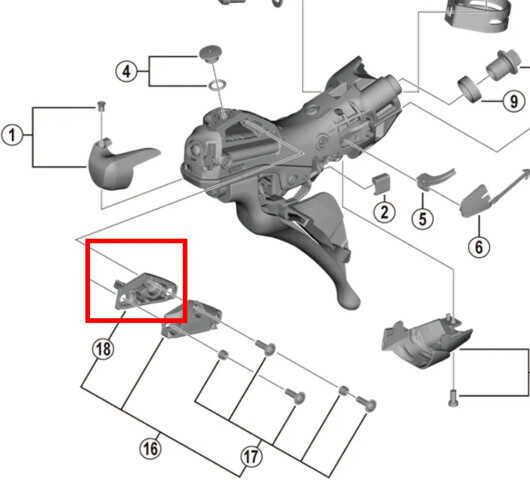 4
9
1
2
5
6
18
16
17