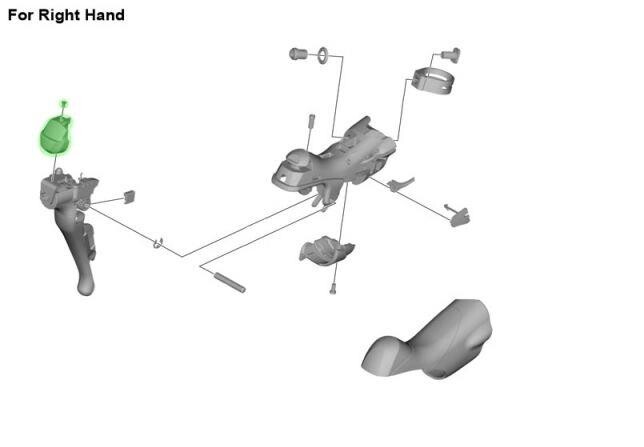 For Right Hand