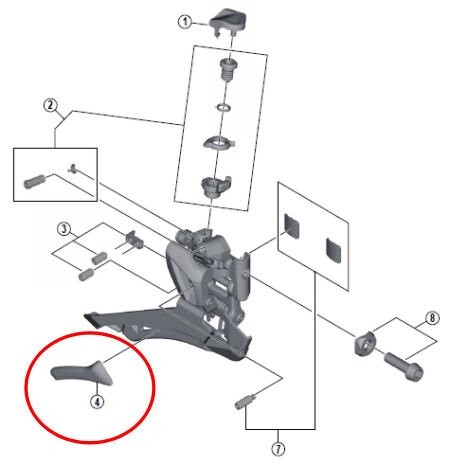 1
2
3
4
7
8