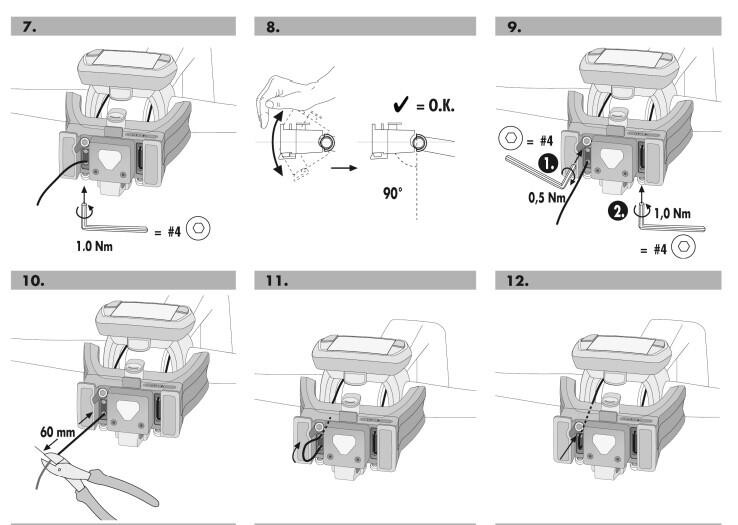 7.

1.0 Nm

= #4

8.

✔ = O.K.

90°

9.

= #4

1.

0,5 Nm

2.

1,0 Nm

= #4

10.

60 mm

11.

12.