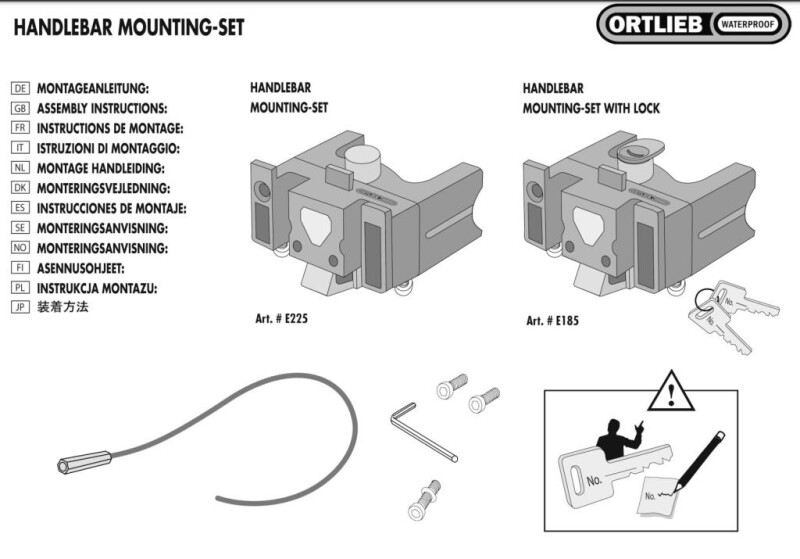 HANDLEBAR MOUNTING-SET

ORTLIEB WATERPROOF

DE MONTAGEANLEITUNG:
GB ASSEMBLY INSTRUCTIONS:
FR INSTRUCTIONS DE MONTAGE:
IT ISTRUZIONI DI MONTAGGIO:
NL MONTAGE HANDLEIDING:
DK MONTERINGSVEJLEDNING:
ES INSTRUCCIONES DE MONTAJE:
SE MONTERINGSANVISNING:
NO MONTERINGSANVISNING:
FI ASENNUSOHJEET:
PL INSTRUKCJA MONTAZU:
JP 装着方法

HANDLEBAR
MOUNTING-SET

Art. # E225

HANDLEBAR
MOUNTING-SET WITH LOCK

Art. # E185

No.

No.

No.

No.