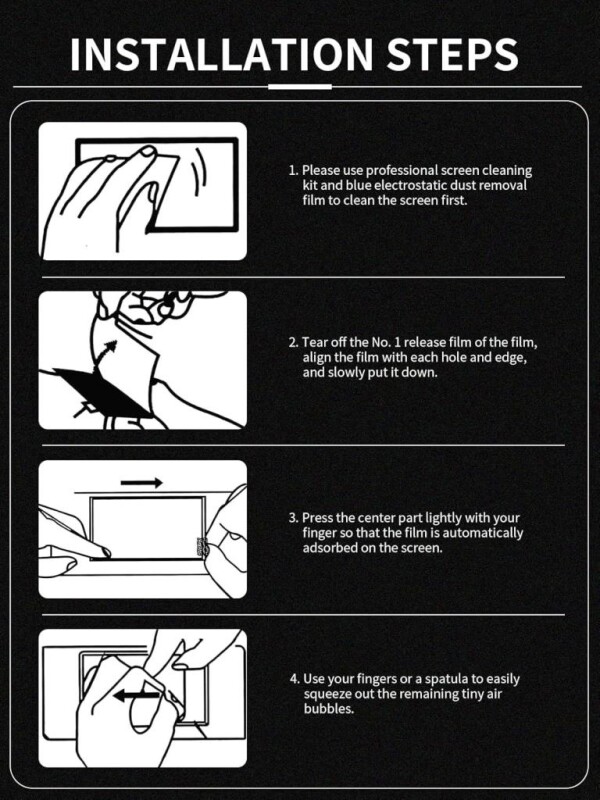 INSTALLATION STEPS

1. Please use professional screen cleaning kit and blue electrostatic dust removal film to clean the screen first.

2. Tear off the No. 1 release film of the film, align the film with each hole and edge, and slowly put it down.

3. Press the center part lightly with your finger so that the film is automatically adsorbed on the screen.

4. Use your fingers or a spatula to easily squeeze out the remaining tiny air bubbles.